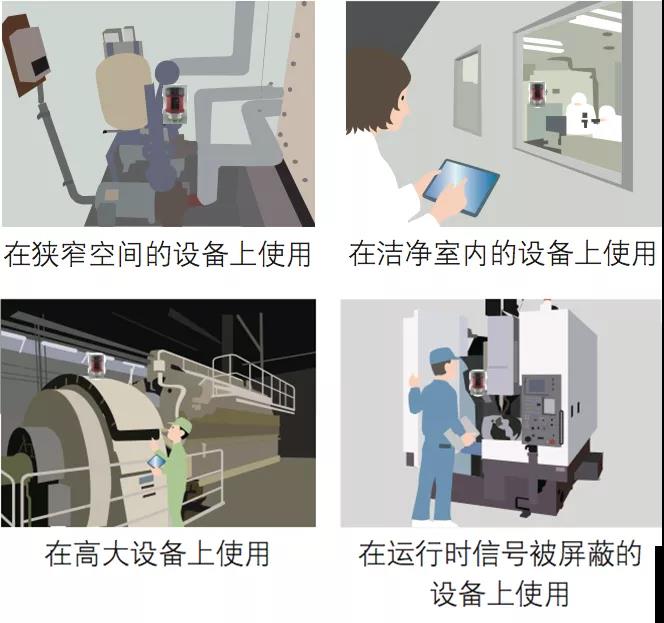 在狭窄空间的设备上使用

在洁净室内的设备上使用

在高大设备上使用

在运行时信号被屏蔽的设备上使用